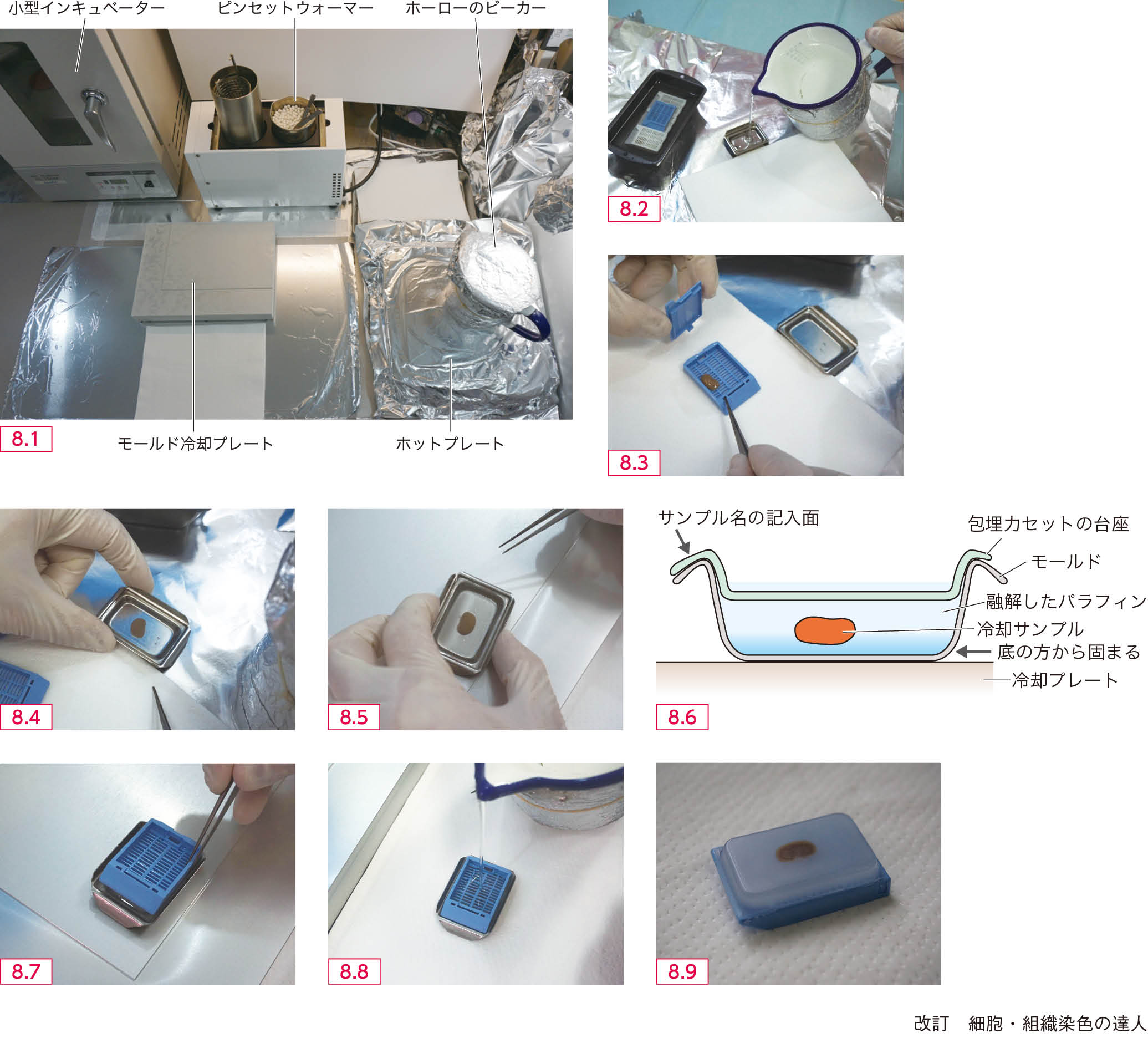 小型インキュベーター

ピンセットウォーマー

ホーローのビーカー

8.1

モールド冷却プレート

ホットプレート

8.2

8.3

8.4

8.5

サンプル名の記入面

包埋カセットの台座

モールド

融解したパラフィン

冷却サンプル

底の方から固まる

冷却プレート

8.6

8.7

8.8

8.9

改訂　細胞・組織染色の達人